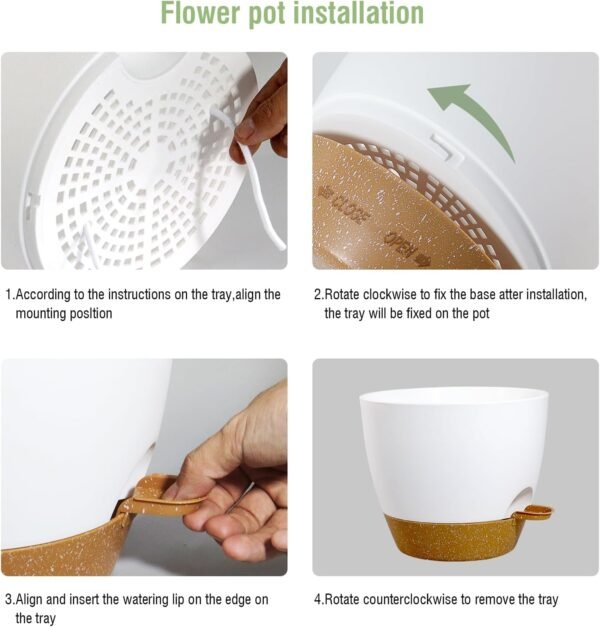 Flower pot installation

CLOSE

OPEN

1.According to the instructions on the tray,align the mounting posltion

2.Rotate clockwise to fix the base atter installation, the tray will be fixed on the pot

3.Align and insert the watering lip on the edge on the tray

4.Rotate counterclockwise to remove the tray